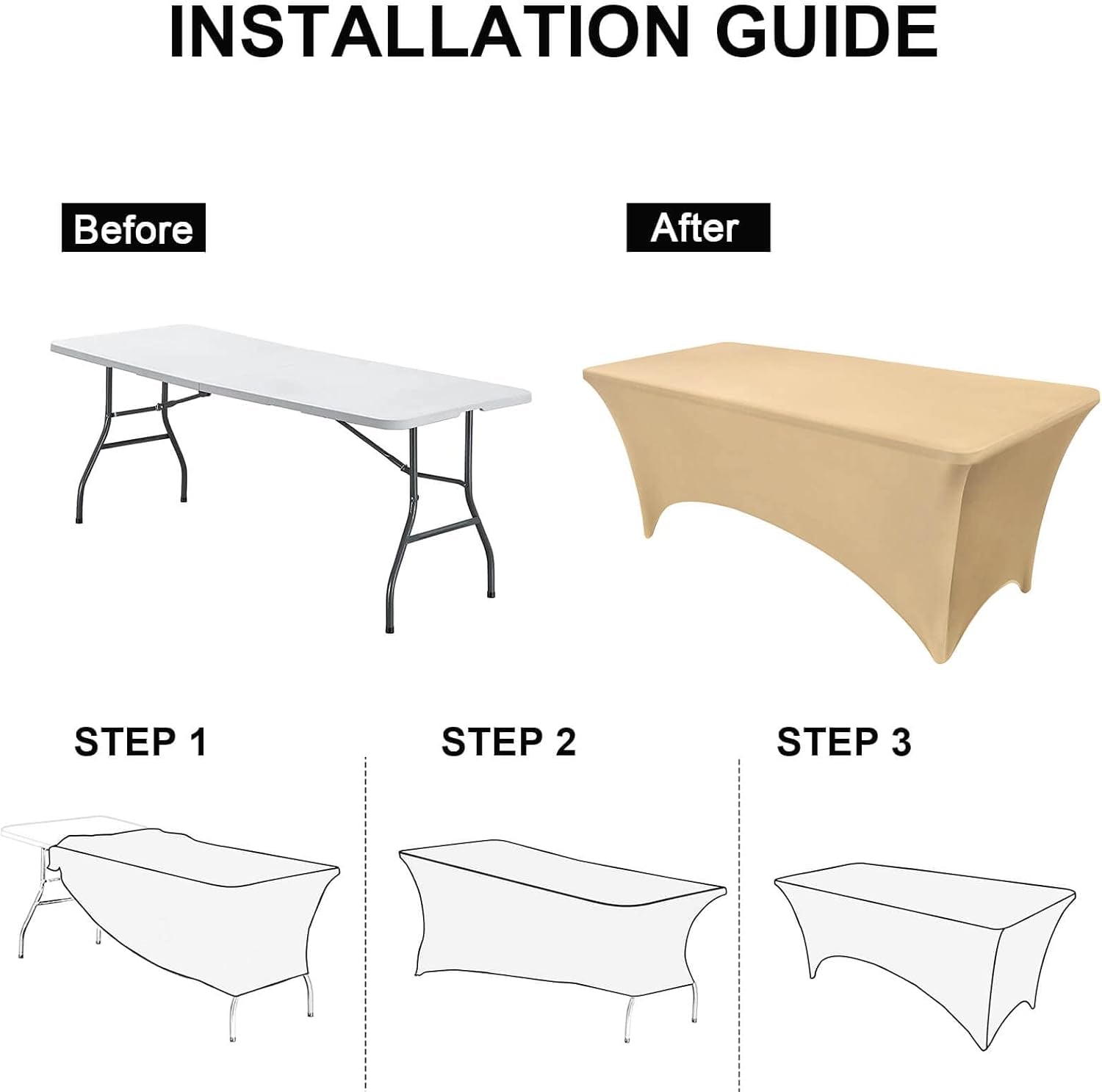 INSTALLATION GUIDE

Before

After

STEP 1

STEP 2

STEP 3